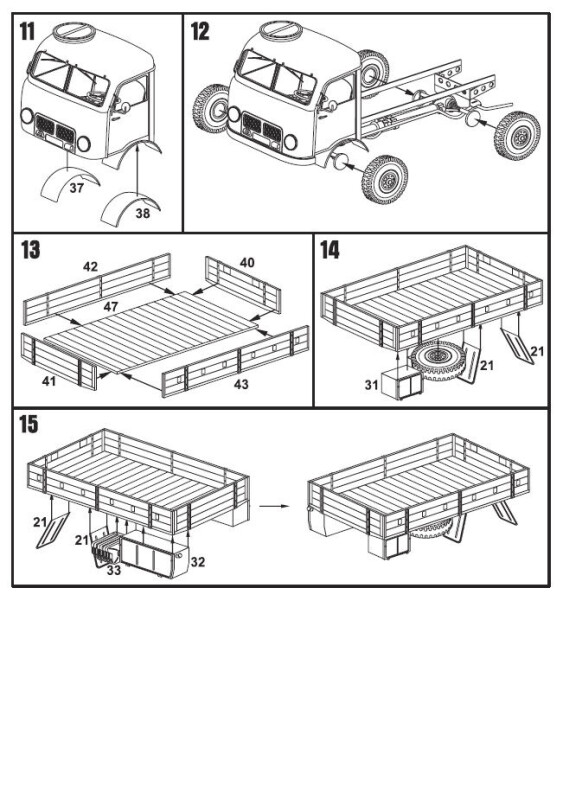 11

37

38

12

13

42

40

47

41

43

14

31

21

21

15

21

21

33

32