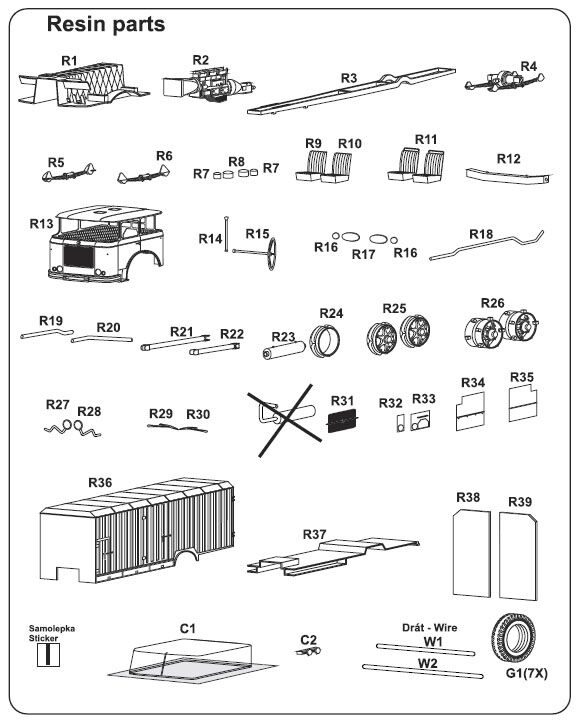 Resin parts

R1 R2 R3 R4

R5 R6 R7 R8 R7 R9 R10 R11 R12

R13 R14 R15 R16 R17 R16 R18

R19 R20 R21 R22 R23 R24 R25 R26

R27 R28 R29 R30 R31 R32 R33 R34 R35

R36 R37 R38 R39

Samolepka Sticker

C1 C2

Drát - Wire

W1

W2

G1(7X)