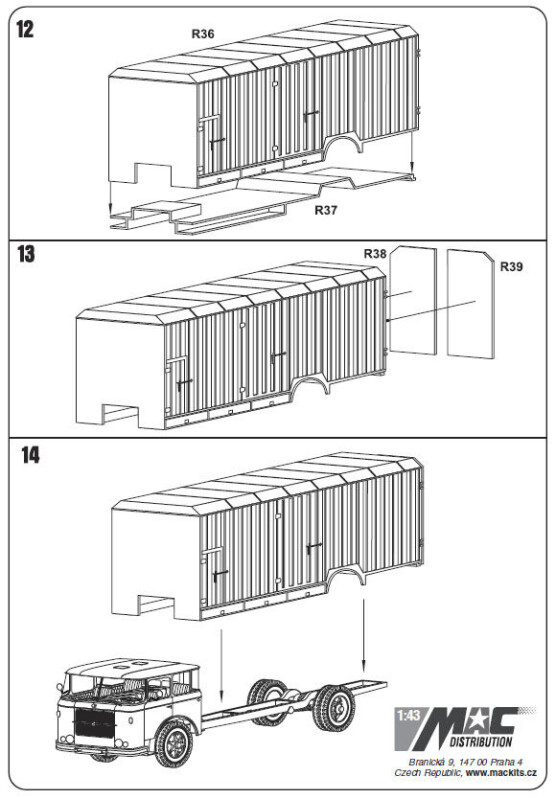 12

R36

R37

13

R38

R39

14

1:43 MAC DISTRIBUTION

Branická 9, 147 00 Praha 4
Czech Republic, www.mackits.cz